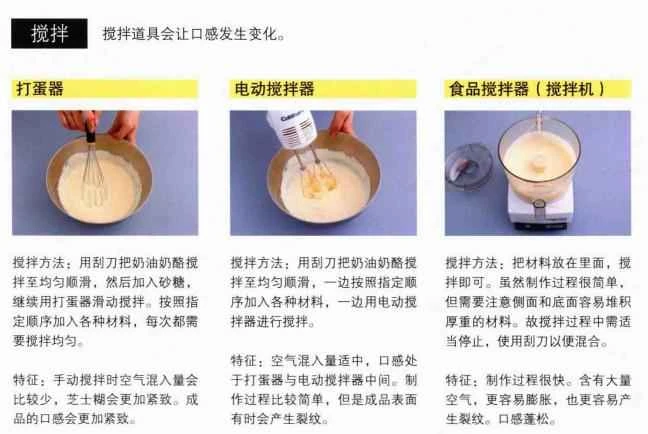 搅拌　搅拌道具会让口感发生变化。

打蛋器

搅拌方法：用刮刀把奶油奶酪搅拌至均匀顺滑，然后加入砂糖，继续用打蛋器滑动搅拌。按照指定顺序加入各种材料，每次都需要搅拌均匀。

特征：手动搅拌时空气混入量会比较少，芝士糊会更加紧致。成品的口感会更加紧致。

电动搅拌器

搅拌方法：用刮刀把奶油奶酪搅拌至均匀顺滑，一边按照指定顺序加入各种材料，一边用电动搅拌器进行搅拌。

特征：空气混入量适中，口感处于打蛋器与电动搅拌器中间。制作过程比较简单，但是成品表面有时会产生裂纹。

食品搅拌器（搅拌机）

搅拌方法：把材料放在里面，搅拌即可。虽然制作过程很简单，但需要注意侧面和底面容易堆积厚重的材料。故搅拌过程中需适当停止，使用刮刀以便混合。

特征：制作过程很快。含有大量空气，更容易膨胀，也更容易产生裂纹。口感蓬松。