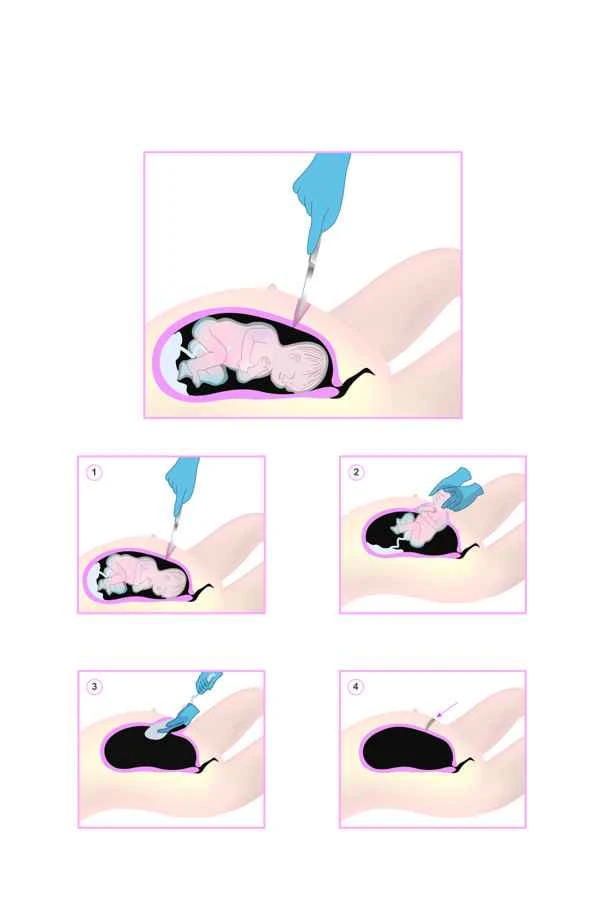 1

2

3

4